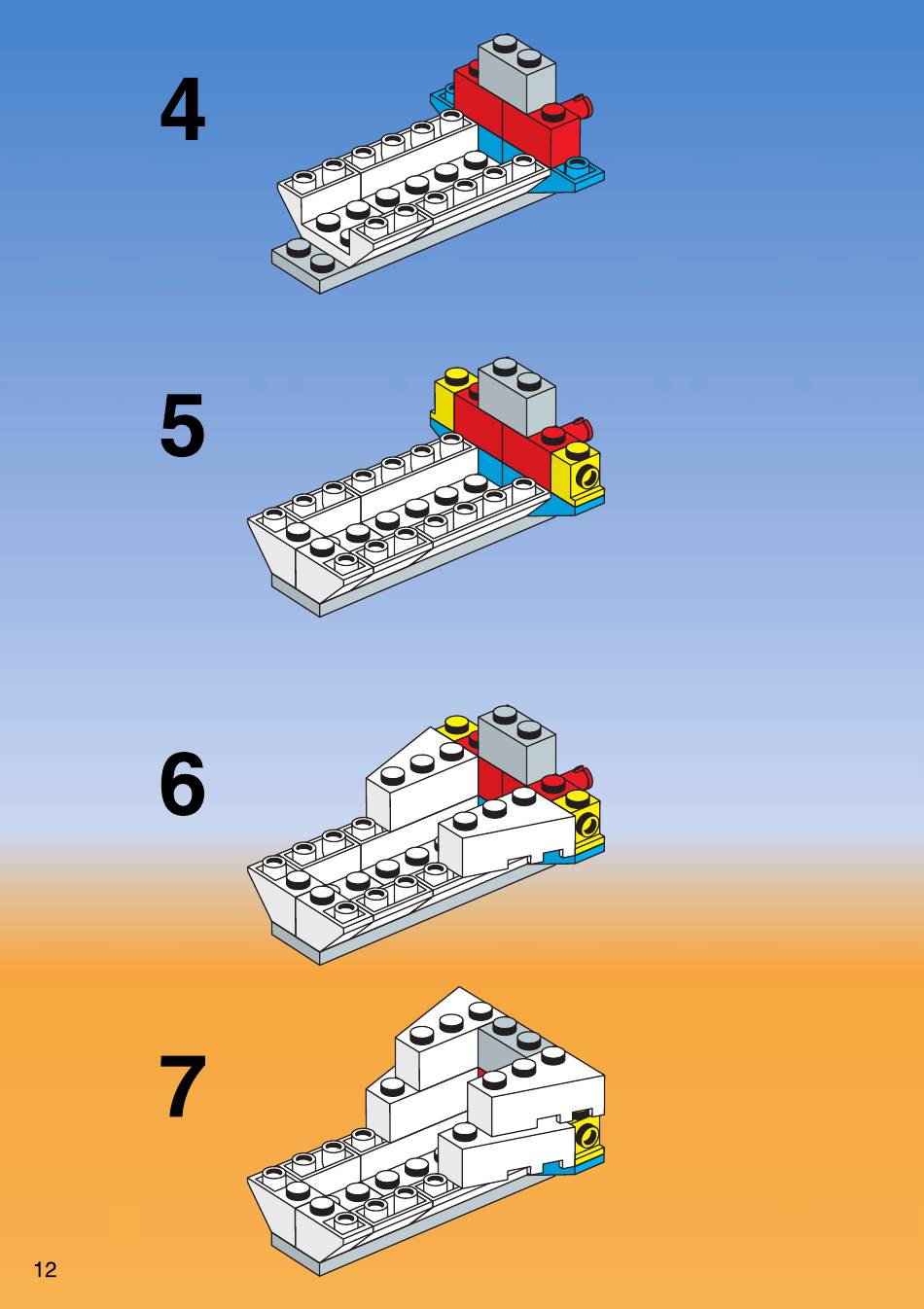 4

5

6

7

12