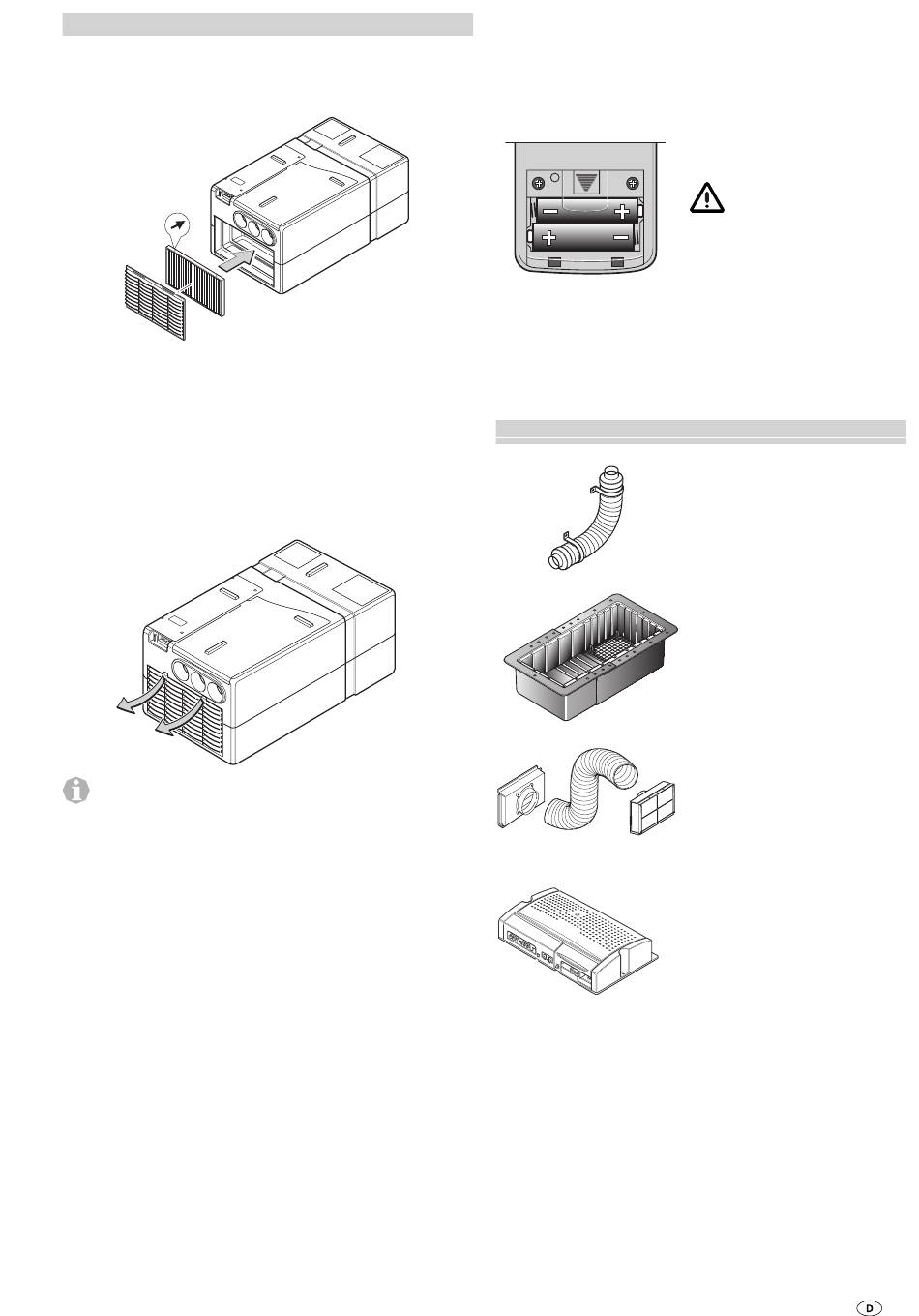 D