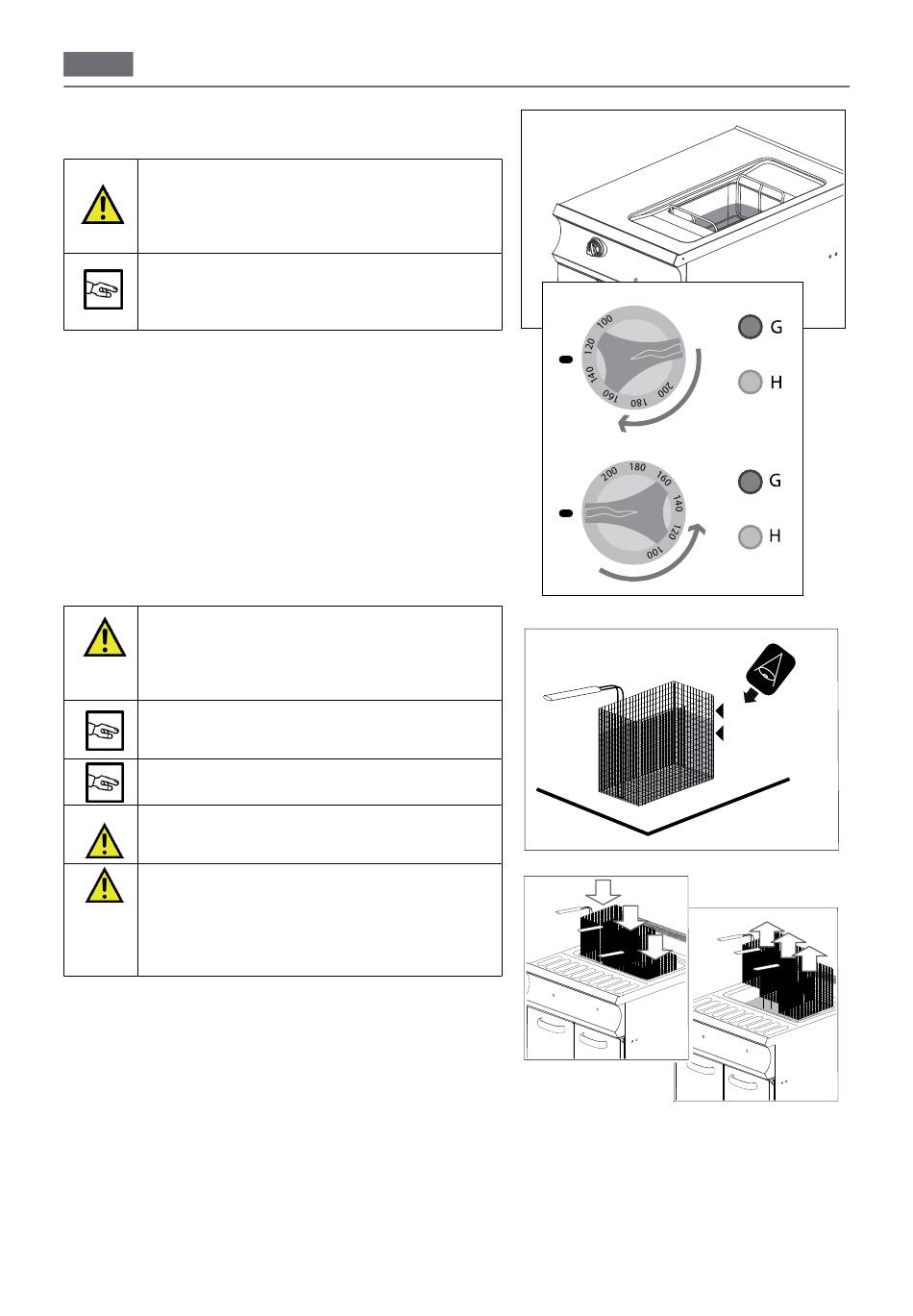 100
120
140
160
180
200
G
H
200
180
160
140
120
100
G
H