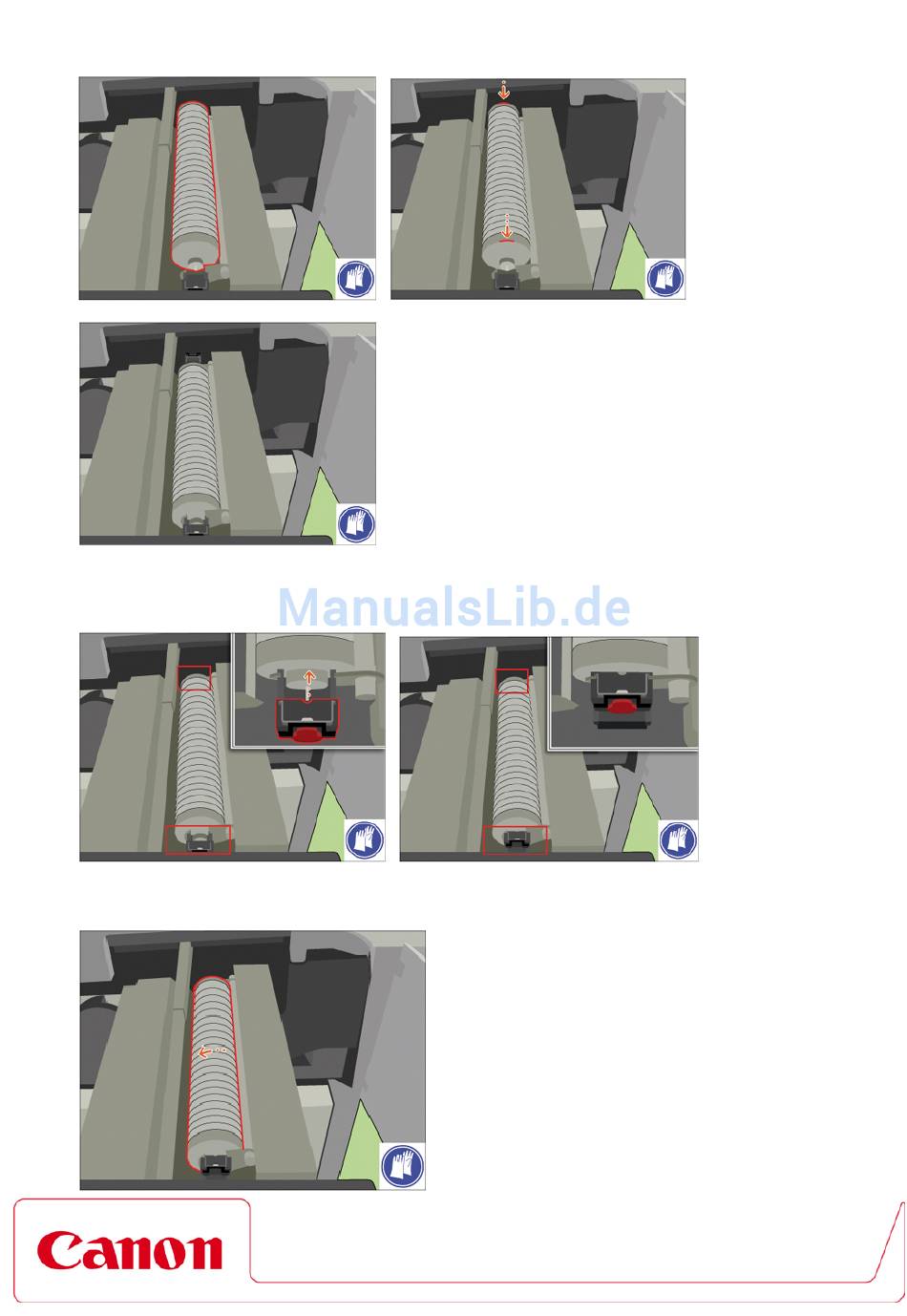 Canon

ManualsLib.de