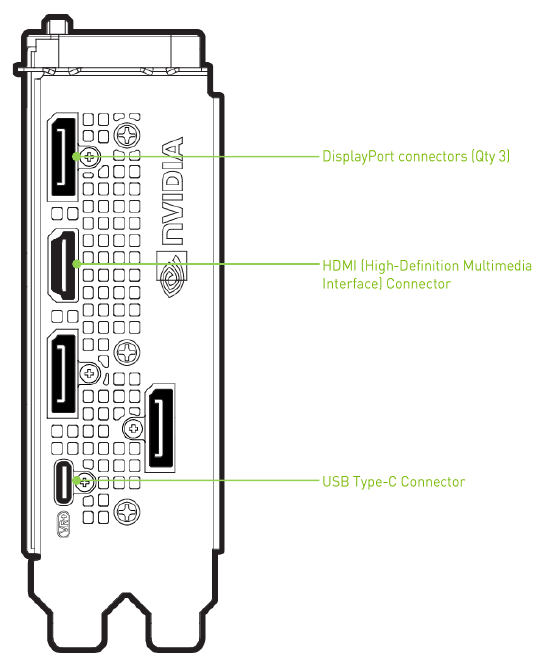 NVIDIA

DisplayPort connectors (Qty 3)

HDMI (High-Definition Multimedia Interface) Connector

USB Type-C Connector