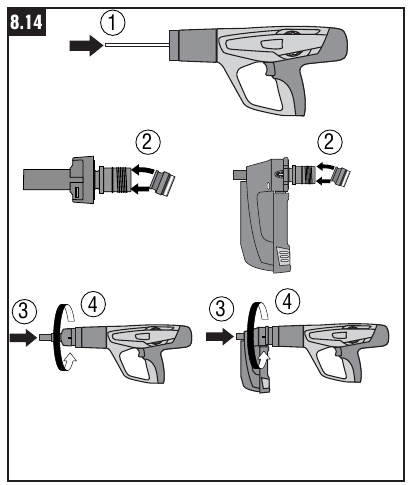 8.14
1
2
2
3
4
3
4