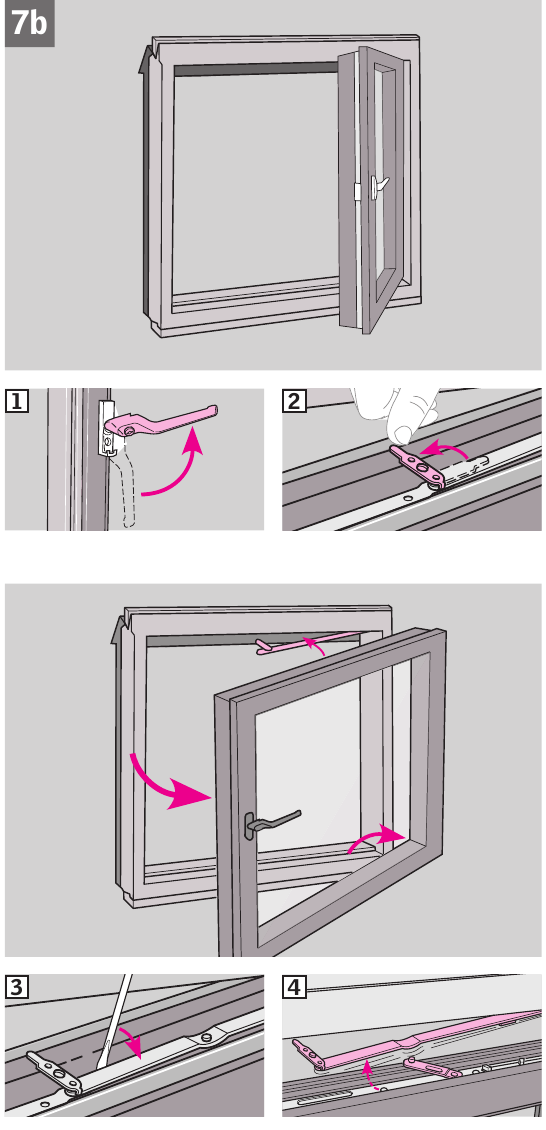 7b

1

2

3

4