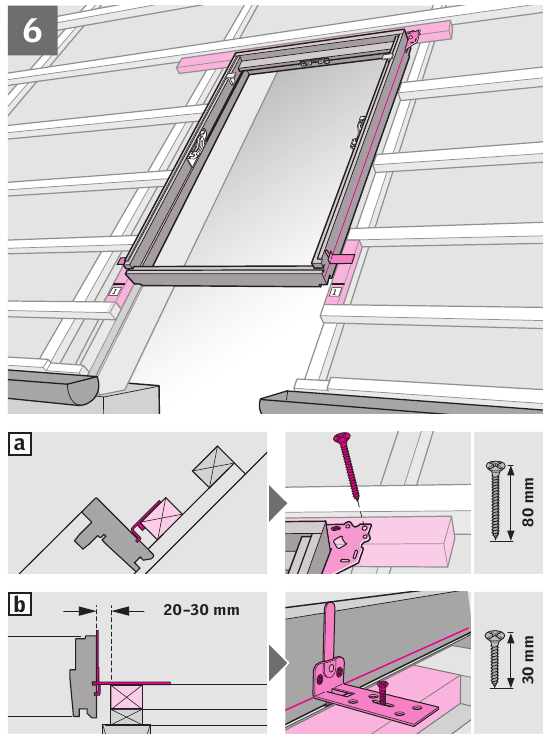 6

a

80 mm

b

20–30 mm

30 mm