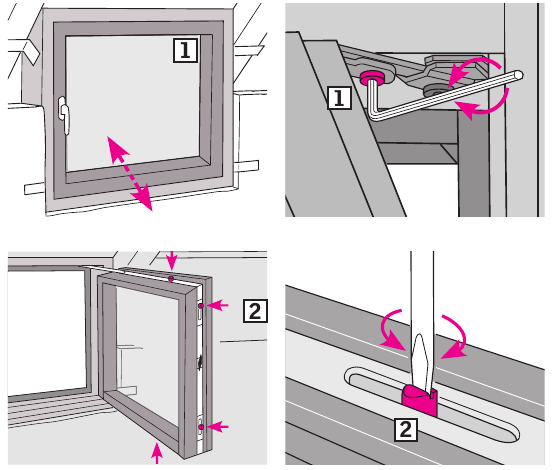 1

1

2

2