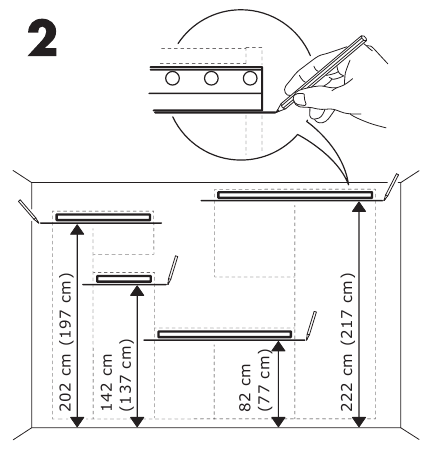 2

202 cm (197 cm)

142 cm (137 cm)

82 cm (77 cm)

222 cm (217 cm)