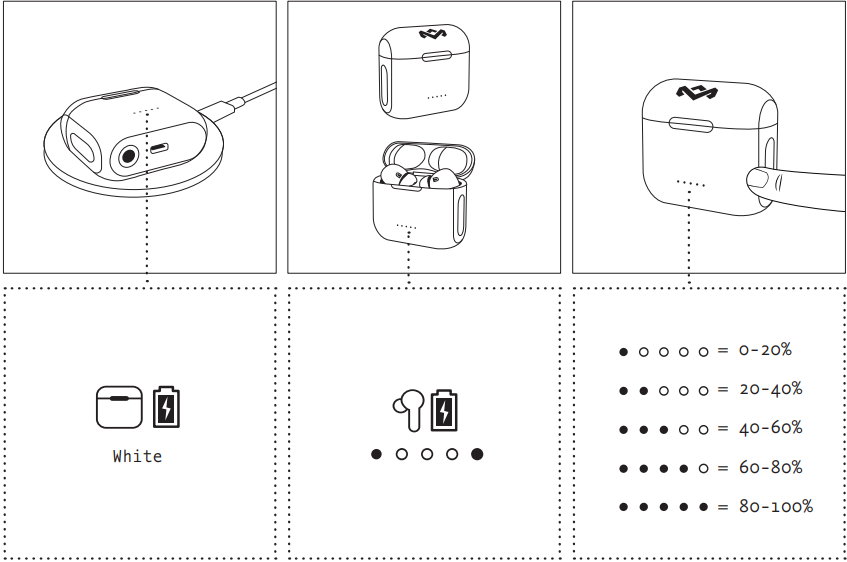 White

● ○ ○ ○ ●

● ○ ○ ○ ○ = 0-20%

● ● ○ ○ ○ = 20-40%

● ● ● ○ ○ = 40-60%

● ● ● ● ○ = 60-80%

● ● ● ● ● = 80-100%