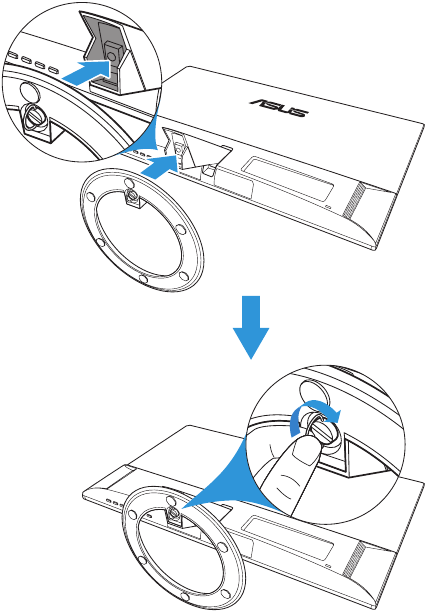 ASUS