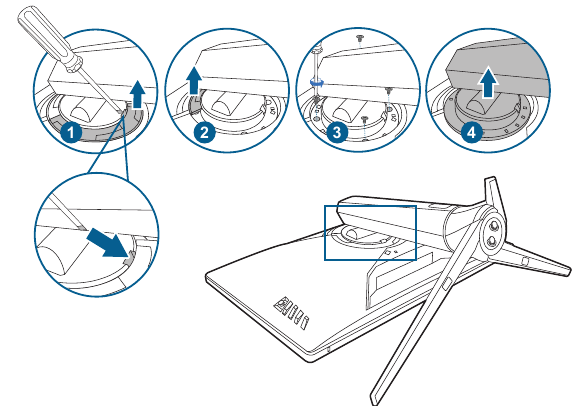 1
2
3
4