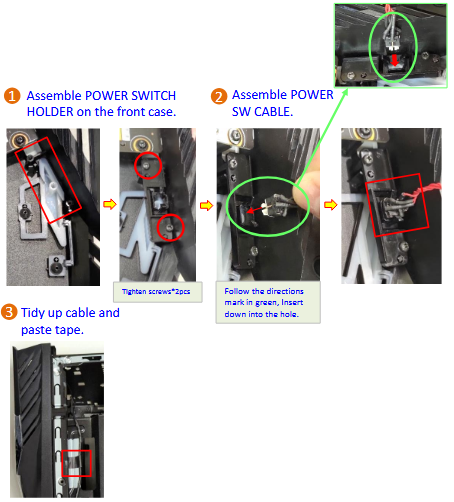 1 Assemble POWER SWITCH HOLDER on the front case.

2 Assemble POWER SW CABLE.

Tighten screws*2pcs

Follow the directions mark in green, Insert down into the hole.

3 Tidy up cable and paste tape.