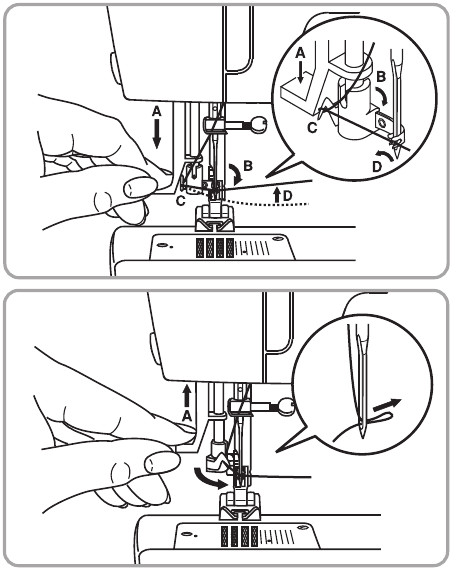 A
B
C
D
A
B
C
D
A