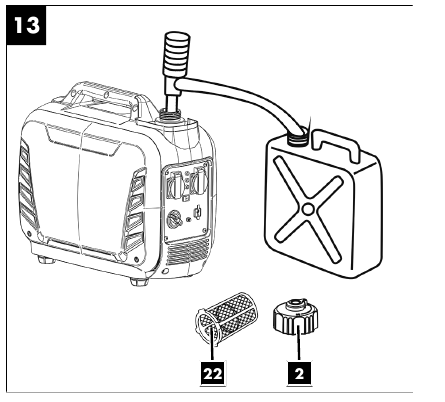 13

22

2