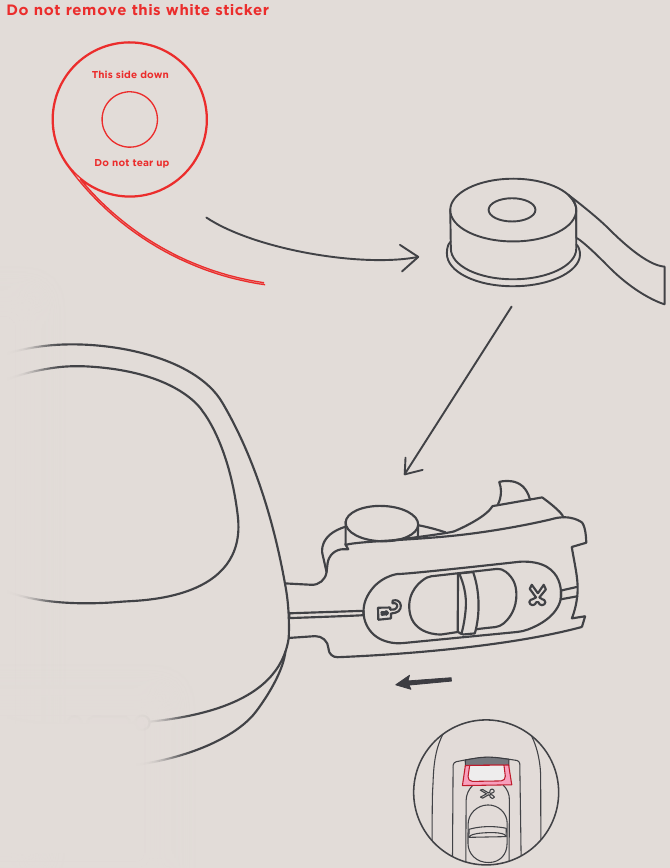 Do not remove this white sticker

This side down

Do not tear up