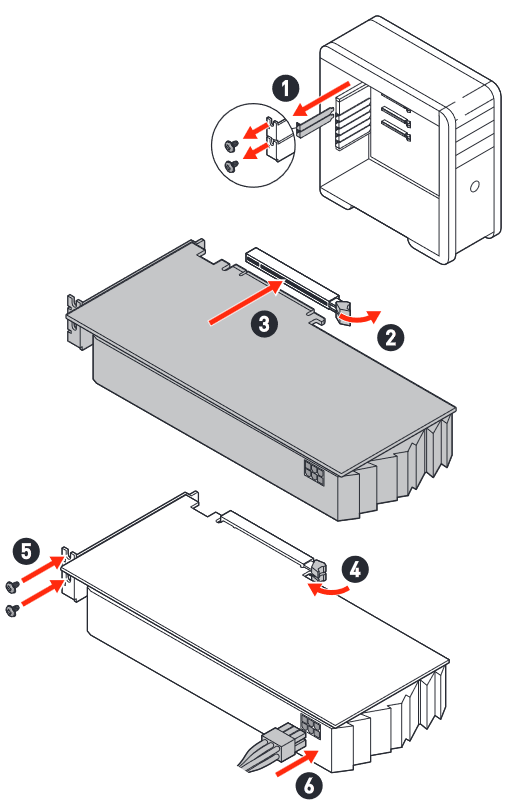 1
3
2
5
4
6