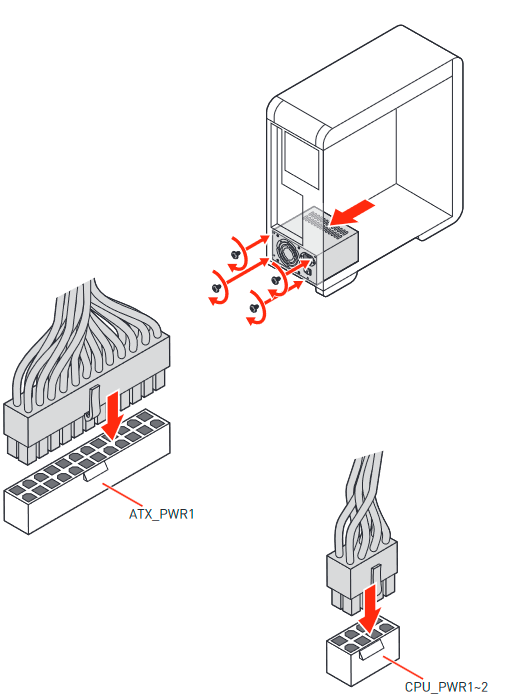 ATX_PWR1

CPU_PWR1~2