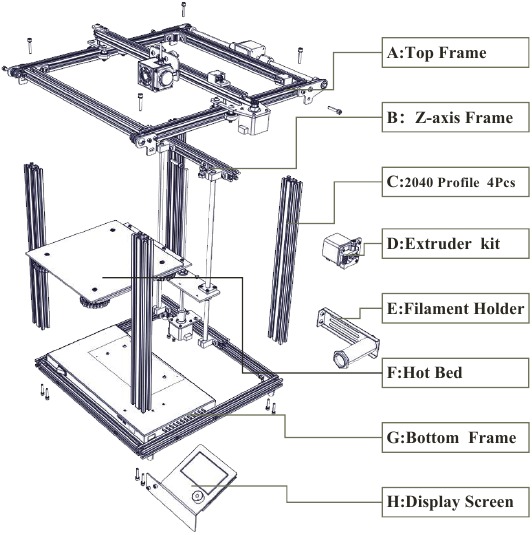 A:Top Frame

B: Z-axis Frame

C:2040 Profile 4Pcs

D:Extruder kit

E:Filament Holder

F:Hot Bed

G:Bottom Frame

H:Display Screen