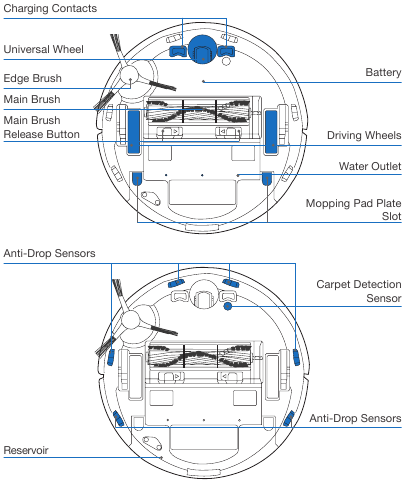 Charging Contacts

Universal Wheel

Edge Brush

Main Brush

Main Brush Release Button

Battery

Driving Wheels

Water Outlet

Mopping Pad Plate Slot

Anti-Drop Sensors

Carpet Detection Sensor

Anti-Drop Sensors

Reservoir