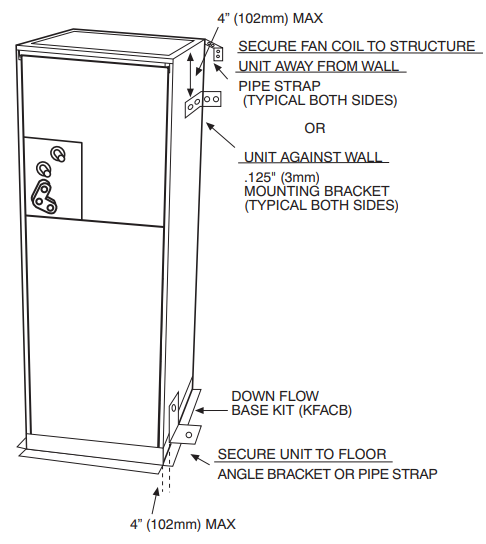 4" (102mm) MAX

SECURE FAN COIL TO STRUCTURE

UNIT AWAY FROM WALL

PIPE STRAP
(TYPICAL BOTH SIDES)

OR

UNIT AGAINST WALL

.125" (3mm)
MOUNTING BRACKET
(TYPICAL BOTH SIDES)

DOWN FLOW
BASE KIT (KFACB)

SECURE UNIT TO FLOOR

ANGLE BRACKET OR PIPE STRAP

4" (102mm) MAX